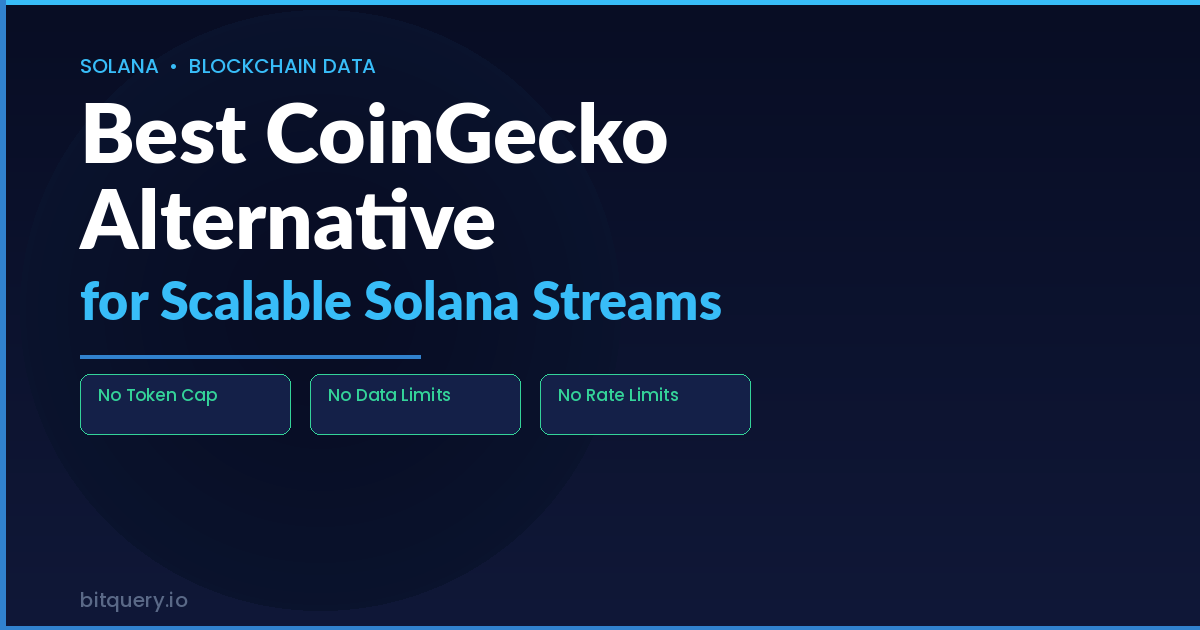 SOLANA • BLOCKCHAIN DATA

Best CoinGecko Alternative

for Scalable Solana Streams

No Token Cap

No Data Limits

No Rate Limits

bitquery.io